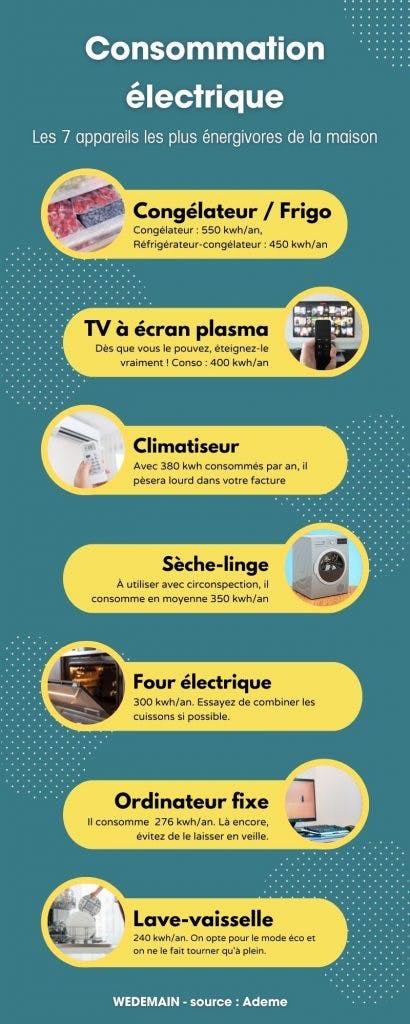 Consommation électrique

Les 7 appareils les plus énergivores de la maison

Congélateur / Frigo
Congélateur : 550 kwh/an, Réfrigérateur-congélateur : 450 kwh/an

TV à écran plasma
Dès que vous le pouvez, éteignez-le vraiment ! Conso : 400 kwh/an

Climatiseur
Avec 380 kwh consommés par an, il pèsera lourd dans votre facture

Sèche-linge
À utiliser avec circonspection, il consomme en moyenne 350 kwh/an

Four électrique
300 kwh/an. Essayez de combiner les cuissons si possible.

Ordinateur fixe
Il consomme 276 kwh/an. Là encore, évitez de le laisser en veille.

Lave-vaisselle
240 kwh/an. On opte pour le mode éco et on ne le fait tourner qu'à plein.

WEDEMAIN - source : Ademe