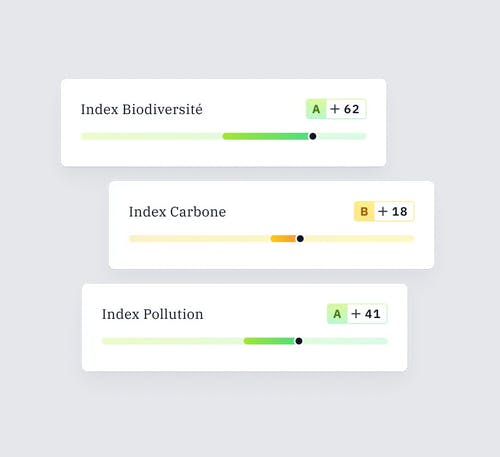 Index Biodiversité
A + 62

Index Carbone
B + 18

Index Pollution
A + 41